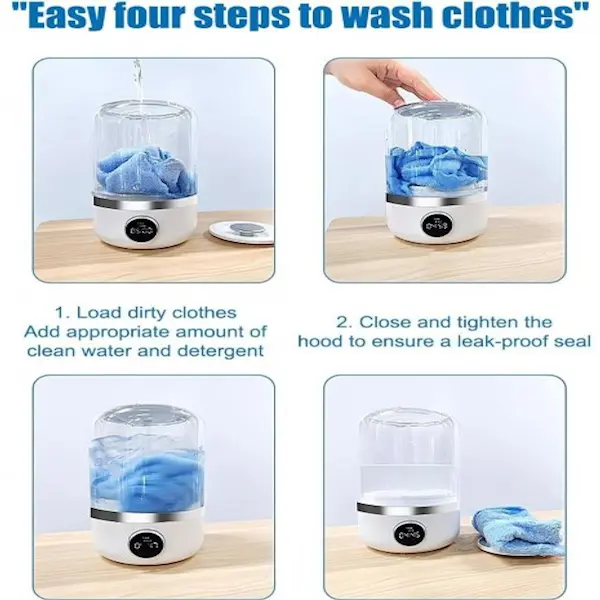 "Easy four steps to wash clothes"

1. Load dirty clothes
Add appropriate amount of
clean water and detergent

2. Close and tighten the
hood to ensure a leak-proof seal